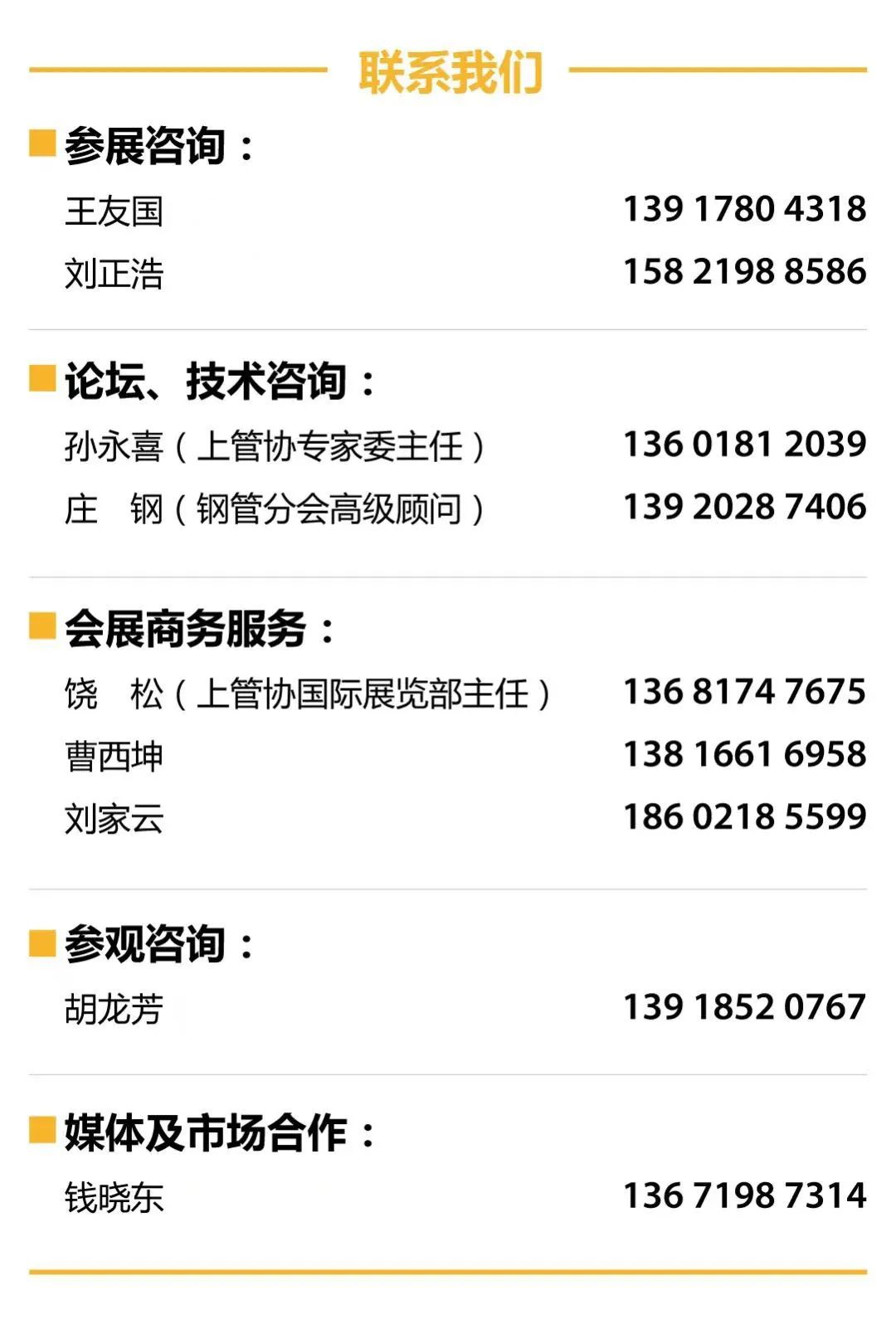 联系我们

参展咨询：

王友国 139 1780 4318

刘正浩 158 2198 8586

论坛、技术咨询：

孙永喜（上管协专家委主任） 136 0181 2039

庄　钢（钢管分会高级顾问） 139 2028 7406

会展商务服务：

饶　松（上管协国际展览部主任） 136 8174 7675

曹西坤 138 1661 6958

刘家云 186 0218 5599

参观咨询：

胡龙芳 139 1852 0767

媒体及市场合作：

钱晓东 136 7198 7314